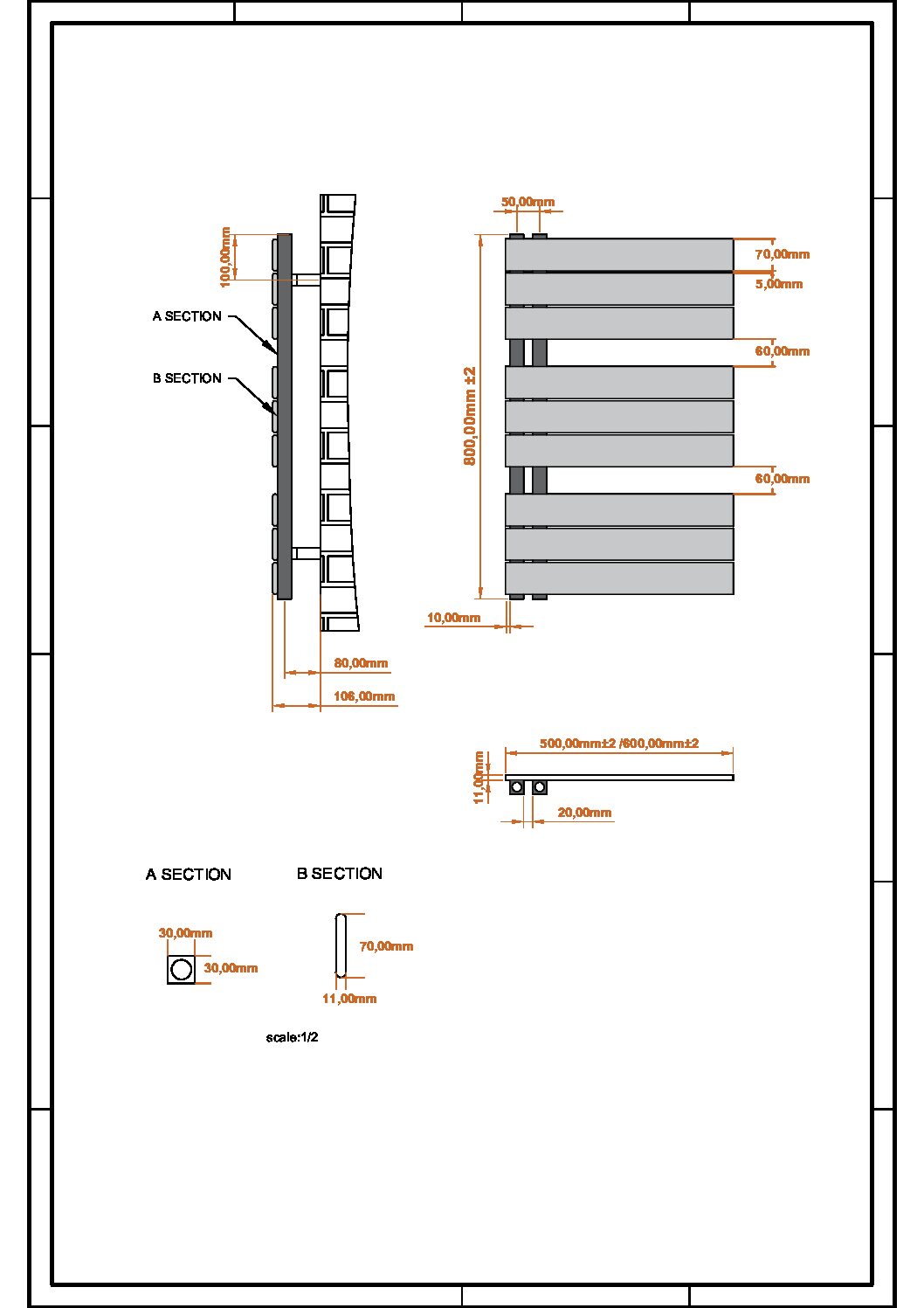 100,00mm

A SECTION

B SECTION

80,00mm

106,00mm

50,00mm

70,00mm

5,00mm

60,00mm

800,00mm ±2

60,00mm

10,00mm

500,00mm±2 /600,00mm±2

11,00mm

20,00mm

A SECTION

B SECTION

30,00mm

30,00mm

70,00mm

11,00mm

scale:1/2