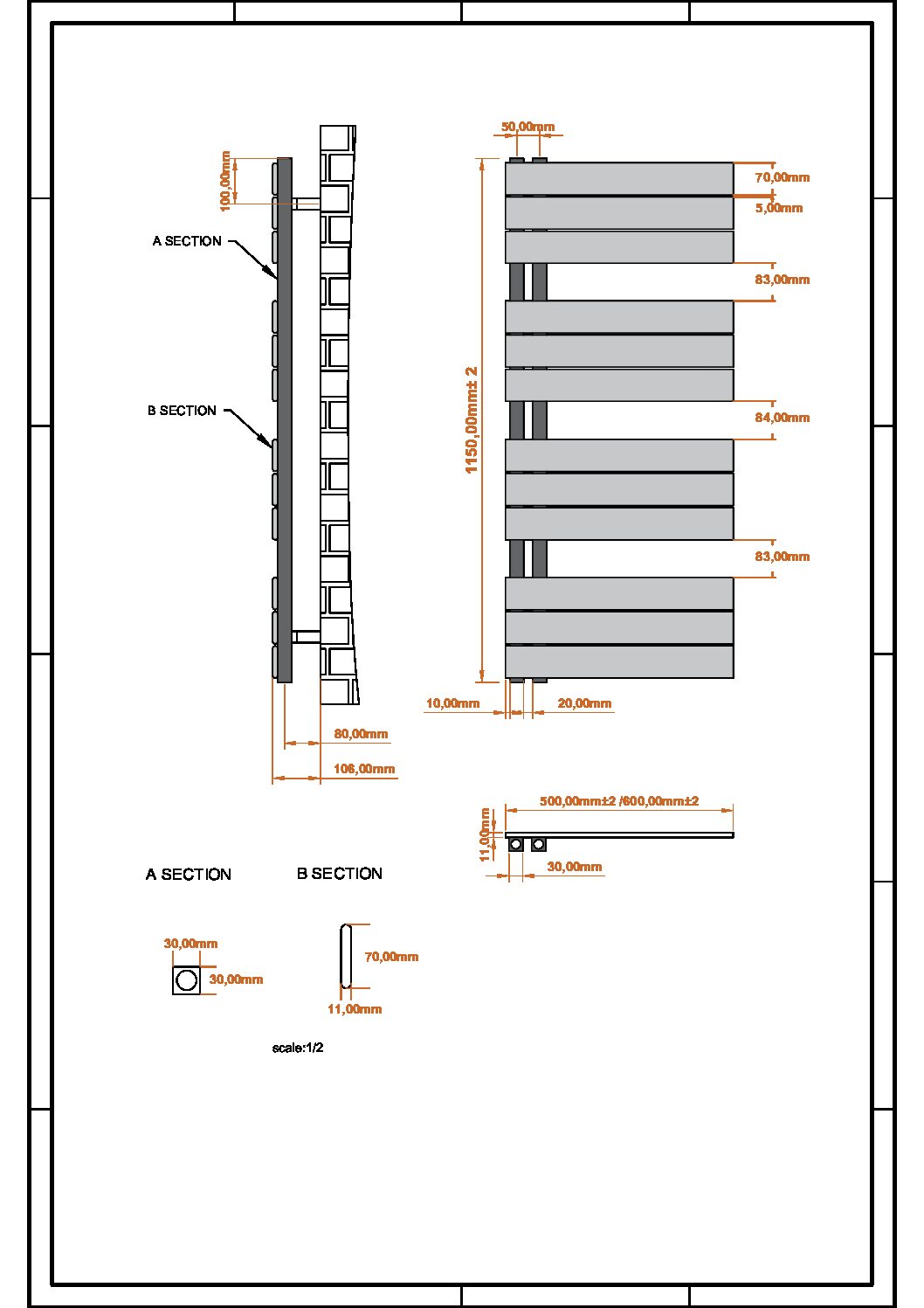 100,00mm
A SECTION
B SECTION
80,00mm
106,00mm
50,00mm
70,00mm
5,00mm
83,00mm
84,00mm
83,00mm
1150,00mm± 2
10,00mm
20,00mm
500,00mm±2 /600,00mm±2
11,00mm
30,00mm
A SECTION
B SECTION
30,00mm
30,00mm
70,00mm
11,00mm
scale:1/2