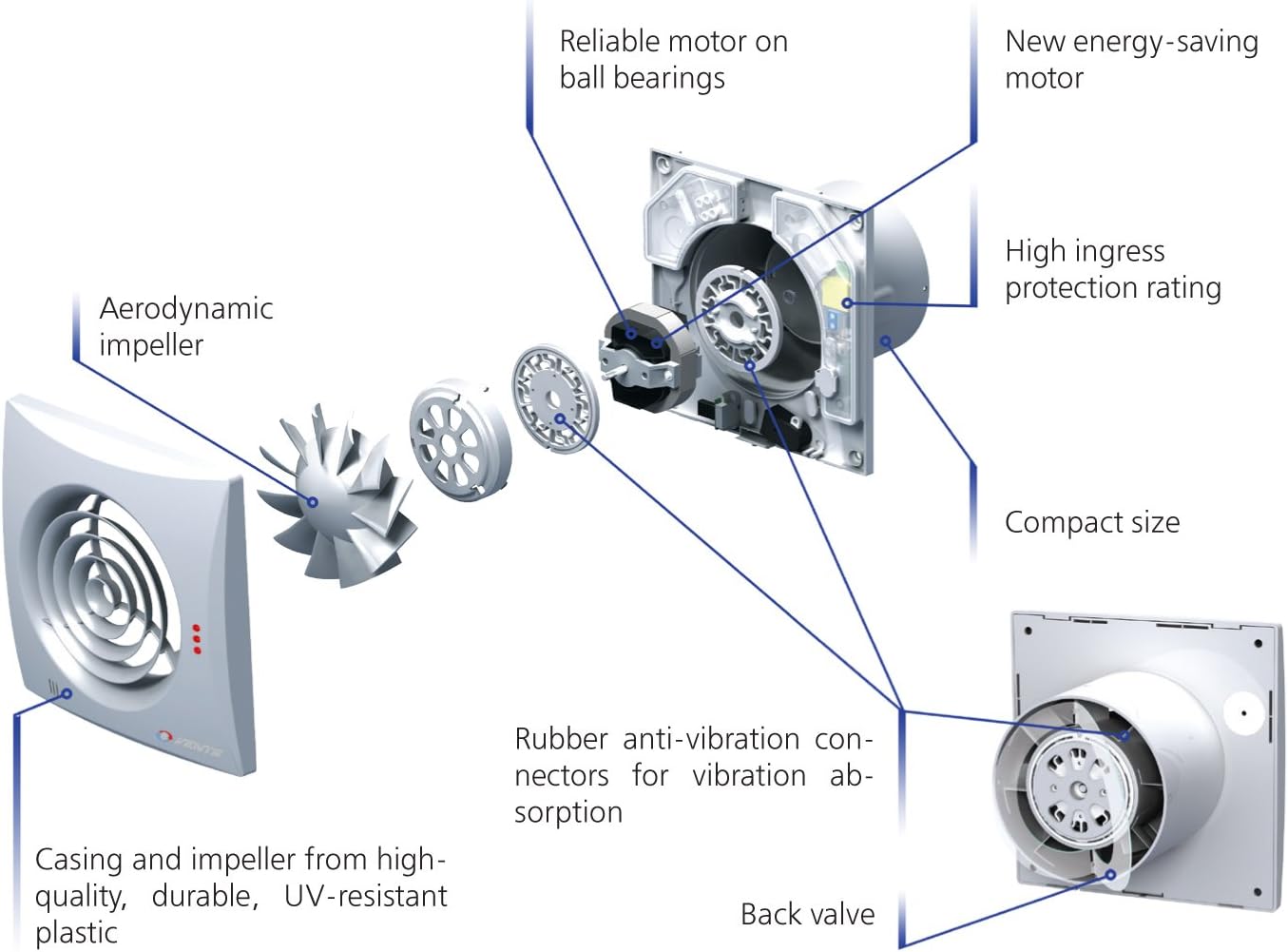 Reliable motor on ball bearings

New energy-saving motor

High ingress protection rating

Aerodynamic impeller

Compact size

VENTS

Rubber anti-vibration connectors for vibration absorption

Casing and impeller from high-quality, durable, UV-resistant plastic

Back valve